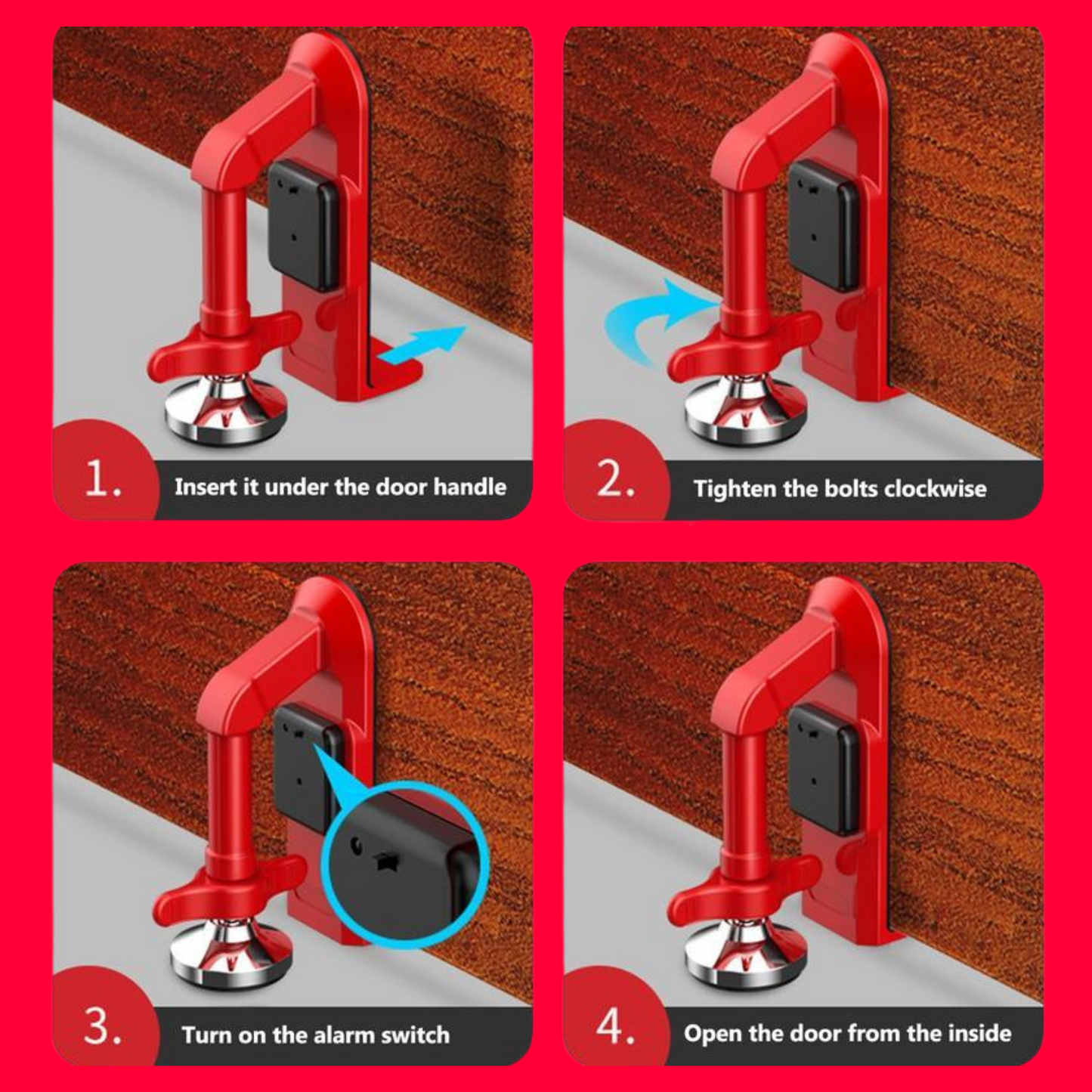 1. Insert it under the door handle

2. Tighten the bolts clockwise

3. Turn on the alarm switch

4. Open the door from the inside